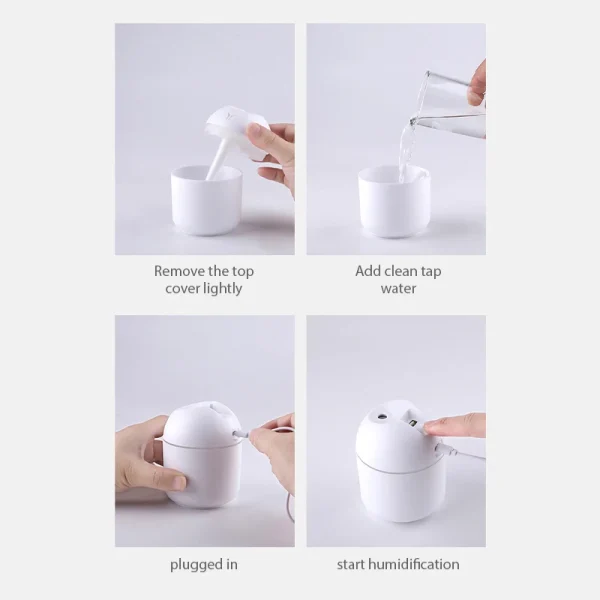 Remove the top cover lightly

Add clean tap water

plugged in

start humidification