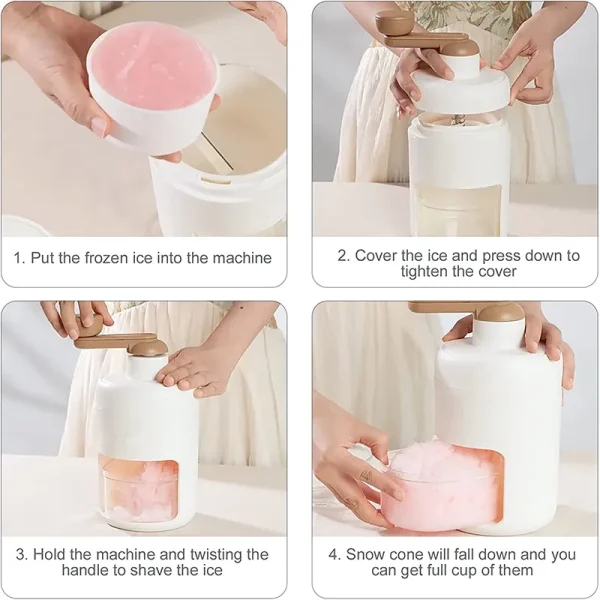 1. Put the frozen ice into the machine

2. Cover the ice and press down to tighten the cover

3. Hold the machine and twisting the handle to shave the ice

4. Snow cone will fall down and you can get full cup of them