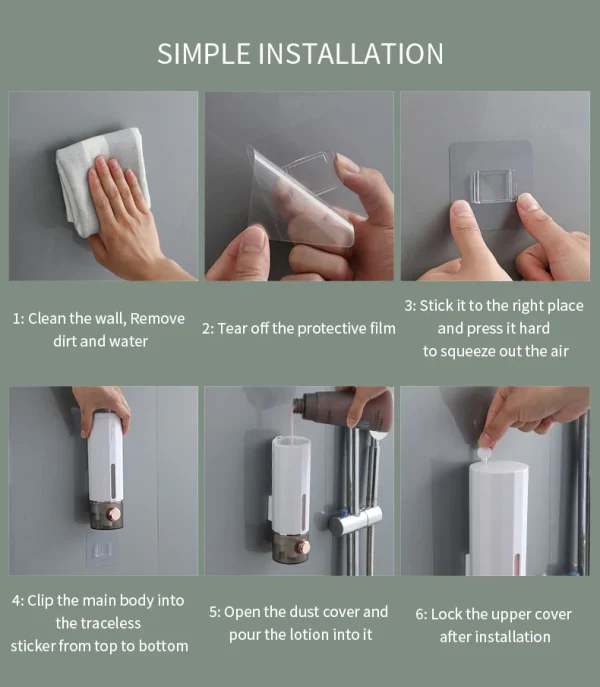 SIMPLE INSTALLATION

1: Clean the wall, Remove dirt and water

2: Tear off the protective film

3: Stick it to the right place and press it hard to squeeze out the air

4: Clip the main body into the traceless sticker from top to bottom

5: Open the dust cover and pour the lotion into it

6: Lock the upper cover after installation