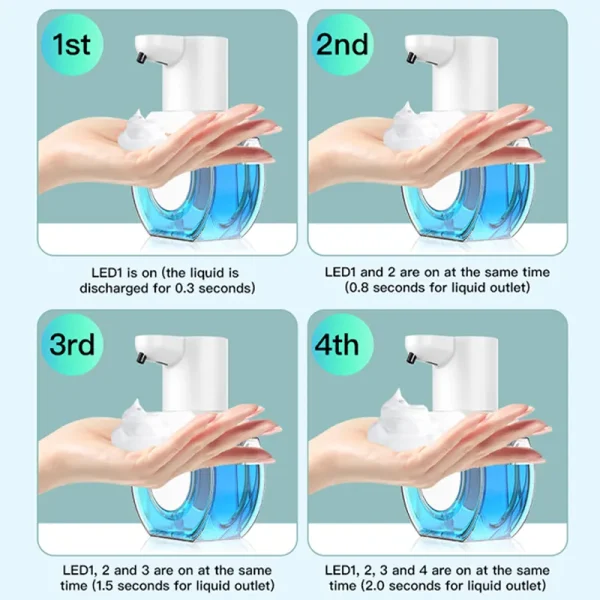 1st

LED1 is on (the liquid is discharged for 0.3 seconds)

2nd

LED1 and 2 are on at the same time (0.8 seconds for liquid outlet)

3rd

LED1, 2 and 3 are on at the same time (1.5 seconds for liquid outlet)

4th

LED1, 2, 3 and 4 are on at the same time (2.0 seconds for liquid outlet)